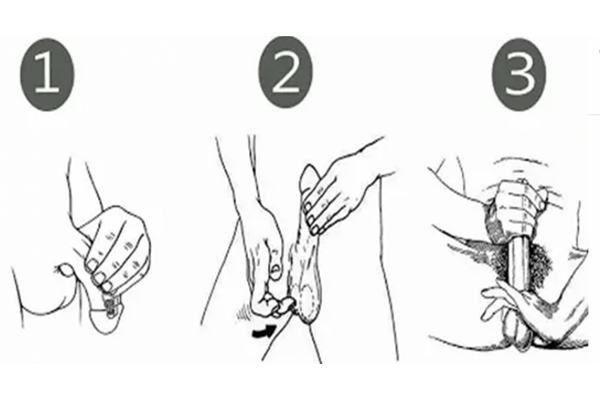 1

2

3